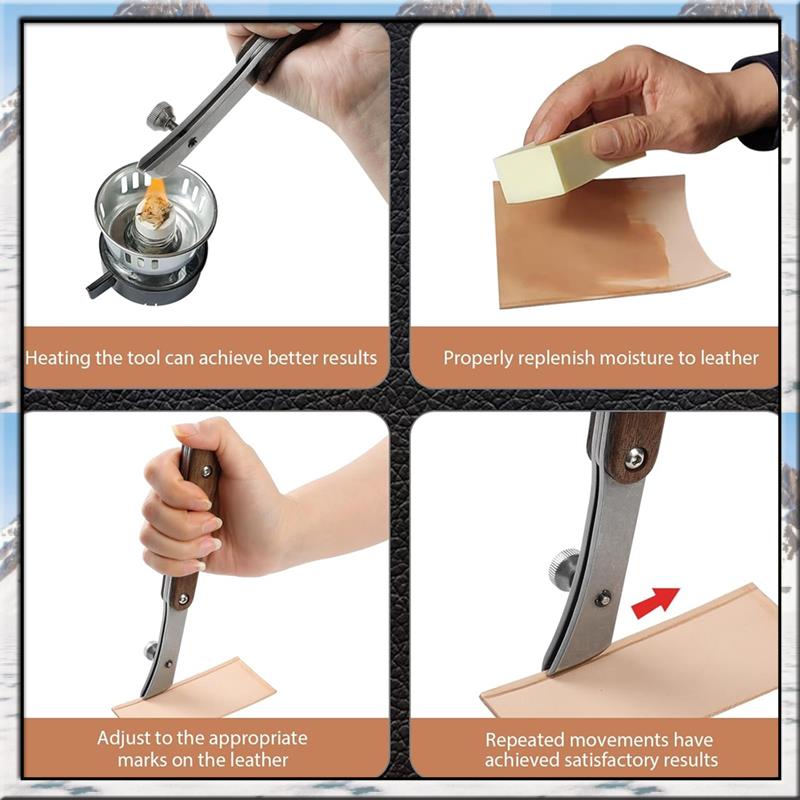 Heating the tool can achieve better results

Properly replenish moisture to leather

Adjust to the appropriate marks on the leather

Repeated movements have achieved satisfactory results